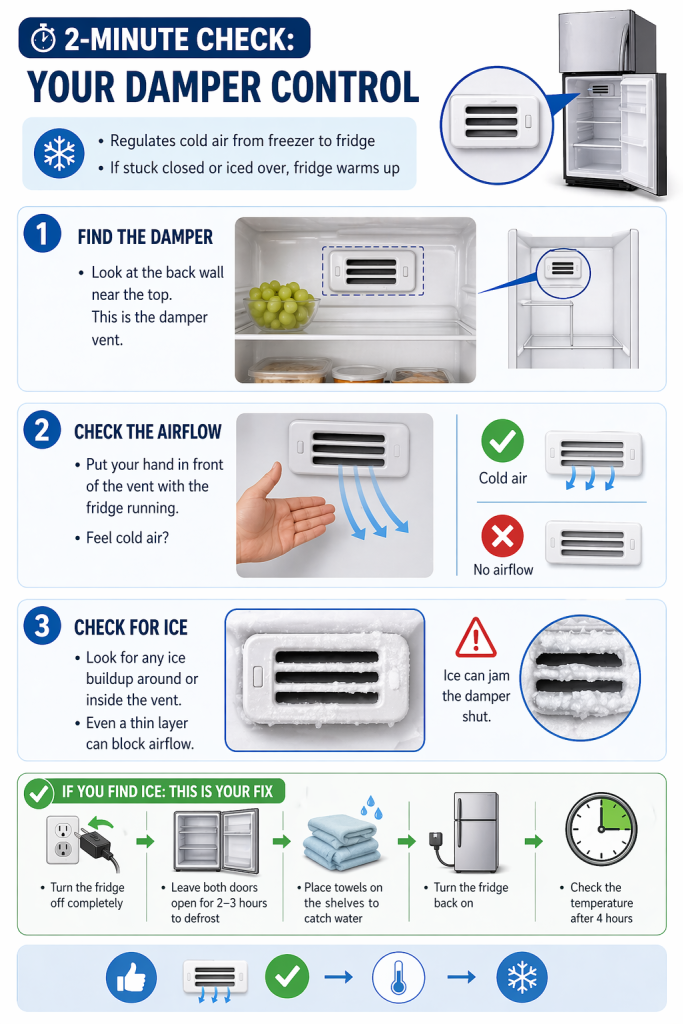 2-MINUTE CHECK:
YOUR DAMPER CONTROL

• Regulates cold air from freezer to fridge
• If stuck closed or iced over, fridge warms up

1 FIND THE DAMPER
• Look at the back wall near the top. This is the damper vent.

2 CHECK THE AIRFLOW
• Put your hand in front of the vent with the fridge running.
• Feel cold air?

Cold air

No airflow

3 CHECK FOR ICE
• Look for any ice buildup around or inside the vent.
• Even a thin layer can block airflow.

Ice can jam the damper shut.

IF YOU FIND ICE: THIS IS YOUR FIX

• Turn the fridge off completely
• Leave both doors open for 2–3 hours to defrost
• Place towels on the shelves to catch water
• Turn the fridge back on
• Check the temperature after 4 hours